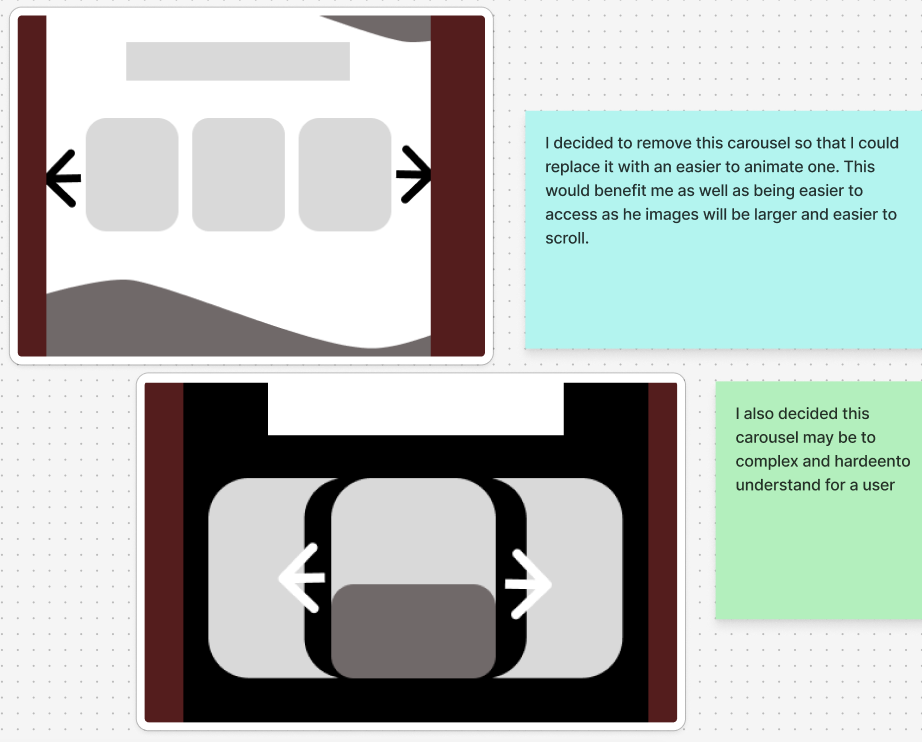 I decided to remove this carousel so that I could replace it with an easier to animate one. This would benefit me as well as being easier to access as he images will be larger and easier to scroll.

I also decided this carousel may be to complex and hardeento understand for a user